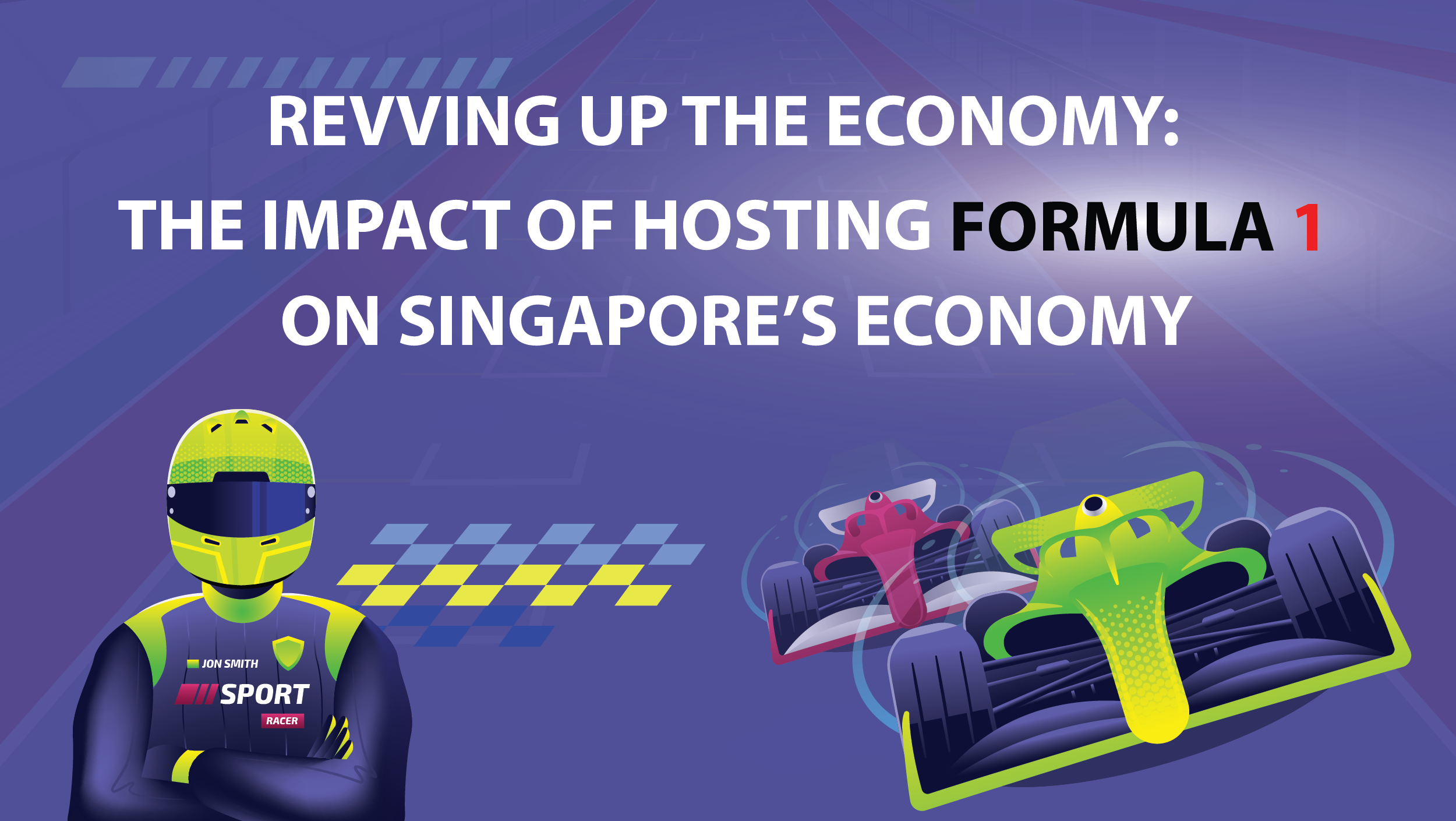 REVVING UP THE ECONOMY:
THE IMPACT OF HOSTING FORMULA 1
ON SINGAPORE'S ECONOMY

JON SMITH
SPORT
RACER