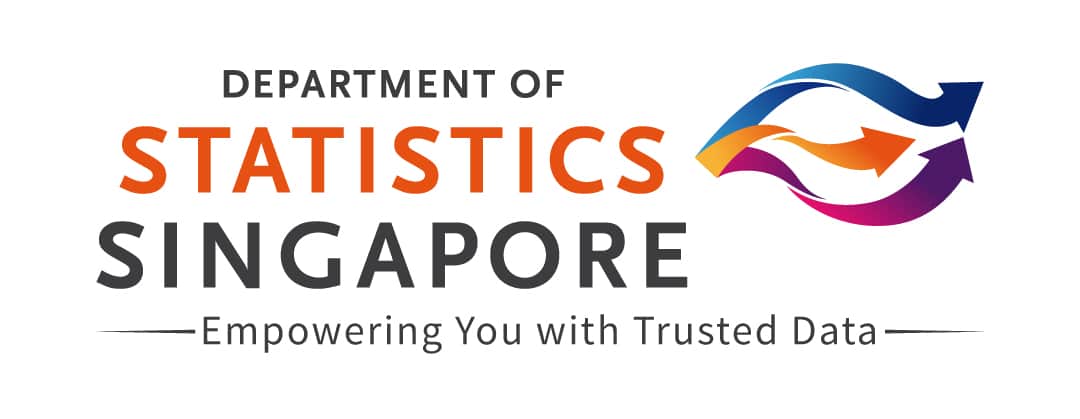 DEPARTMENT OF
STATISTICS
SINGAPORE
Empowering You with Trusted Data